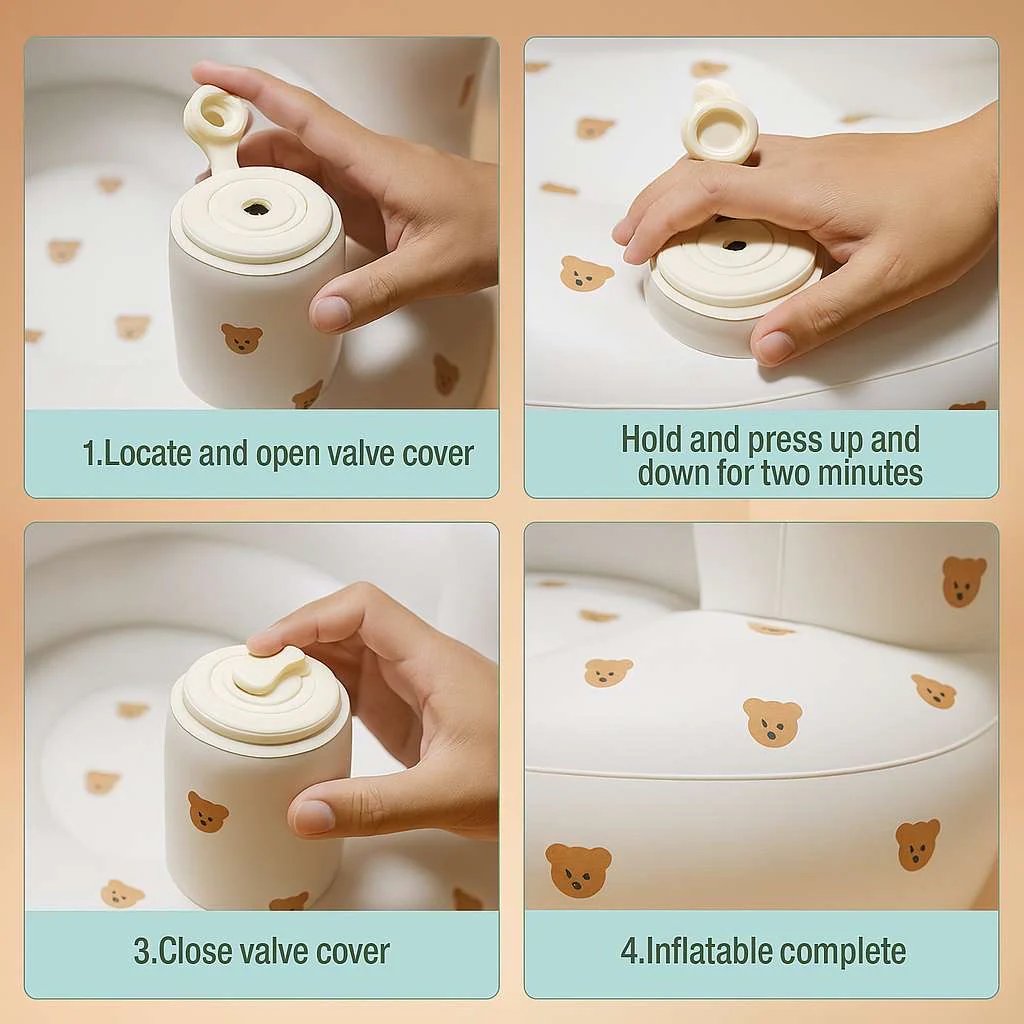 1.Locate and open valve cover

Hold and press up and down for two minutes

3.Close valve cover

4.Inflatable complete