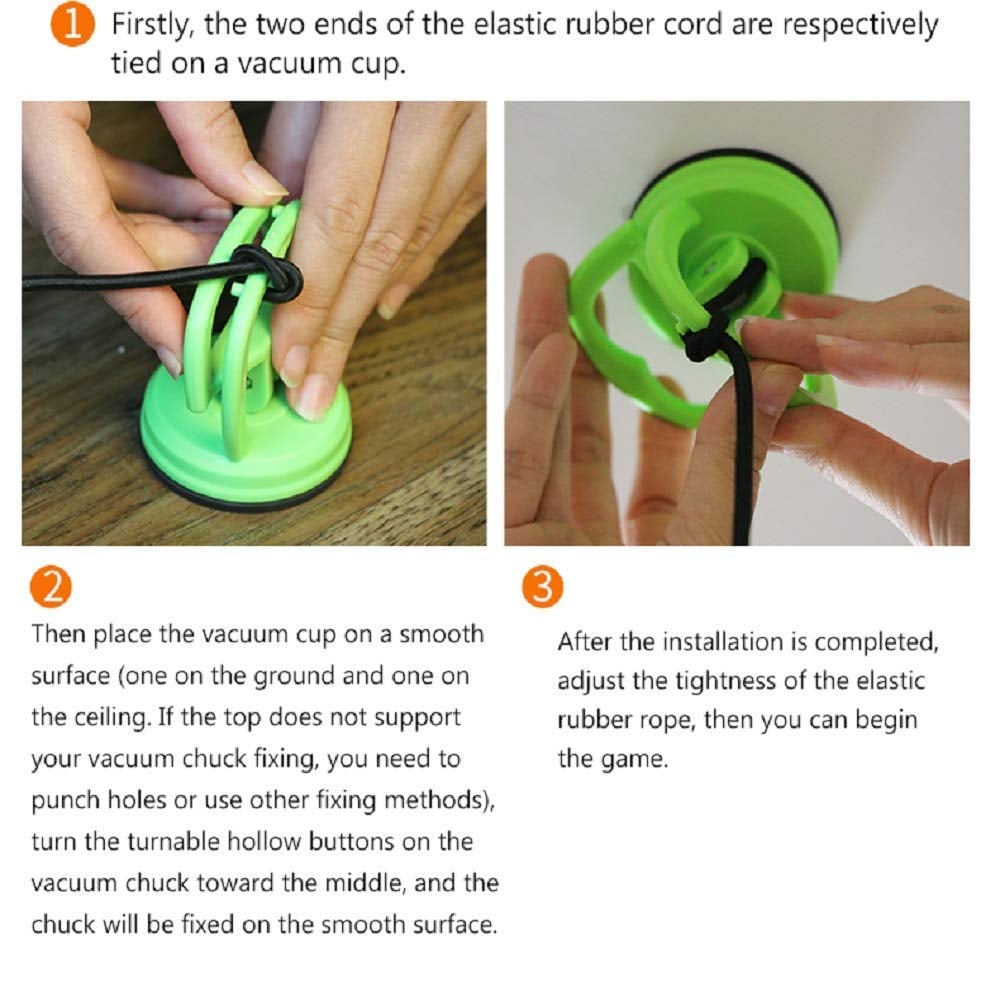 1 Firstly, the two ends of the elastic rubber cord are respectively tied on a vacuum cup.

2
Then place the vacuum cup on a smooth surface (one on the ground and one on the ceiling. If the top does not support your vacuum chuck fixing, you need to punch holes or use other fixing methods), turn the turnable hollow buttons on the vacuum chuck toward the middle, and the chuck will be fixed on the smooth surface.

3
After the installation is completed, adjust the tightness of the elastic rubber rope, then you can begin the game.