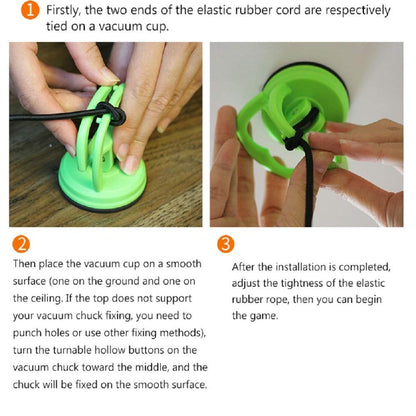 1 Firstly, the two ends of the elastic rubber cord are respectively tied on a vacuum cup.

2
Then place the vacuum cup on a smooth surface (one on the ground and one on the ceiling. If the top does not support your vacuum chuck fixing, you need to punch holes or use other fixing methods), turn the turnable hollow buttons on the vacuum chuck toward the middle, and the chuck will be fixed on the smooth surface.

3
After the installation is completed, adjust the tightness of the elastic rubber rope, then you can begin the game.