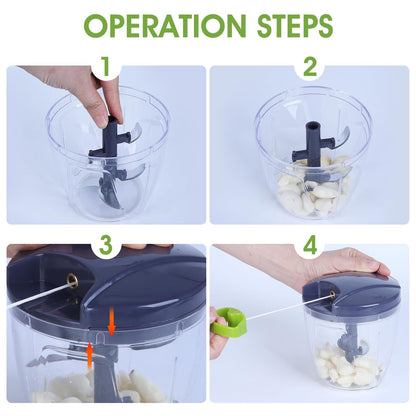 OPERATION STEPS

1

2

3

4