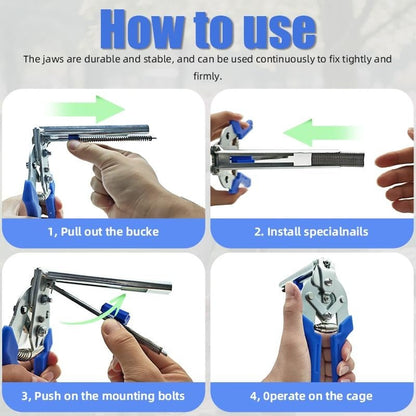 How to use

The jaws are durable and stable, and can be used continuously to fix tightly and firmly.

1, Pull out the bucke

2. Install specialnails

3, Push on the mounting bolts

4, 0perate on the cage