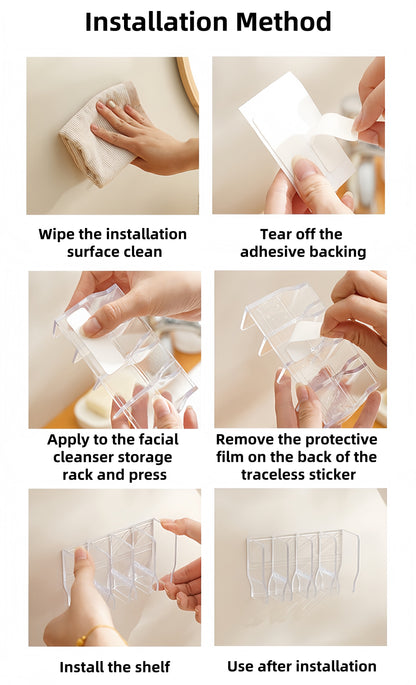 Installation Method

Wipe the installation surface clean

Tear off the adhesive backing

Apply to the facial cleanser storage rack and press

Remove the protective film on the back of the traceless sticker

Install the shelf

Use after installation